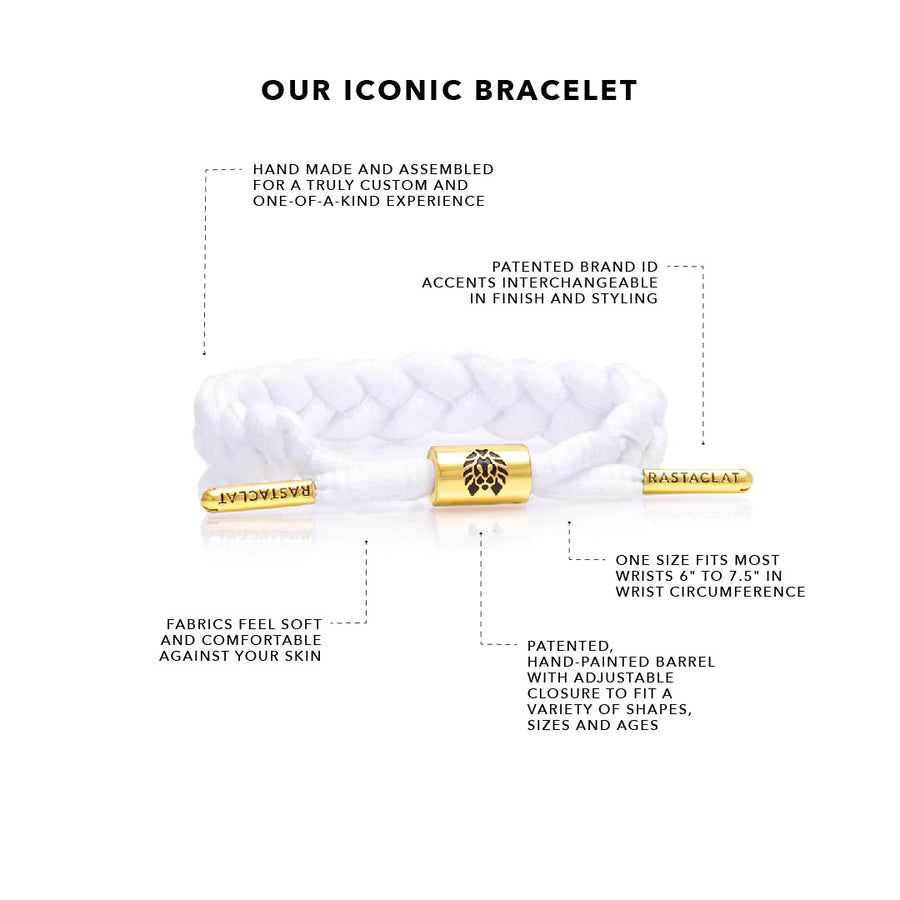 OUR ICONIC BRACELET

HAND MADE AND ASSEMBLED FOR A TRULY CUSTOM AND ONE-OF-A-KIND EXPERIENCE

PATENTED BRAND ID ACCENTS INTERCHANGEABLE IN FINISH AND STYLING

RASTACLAT

RASTACLAT

ONE SIZE FITS MOST WRISTS 6" TO 7.5" IN WRIST CIRCUMFERENCE

FABRICS FEEL SOFT AND COMFORTABLE AGAINST YOUR SKIN

PATENTED, HAND-PAINTED BARREL WITH ADJUSTABLE CLOSURE TO FIT A VARIETY OF SHAPES, SIZES AND AGES