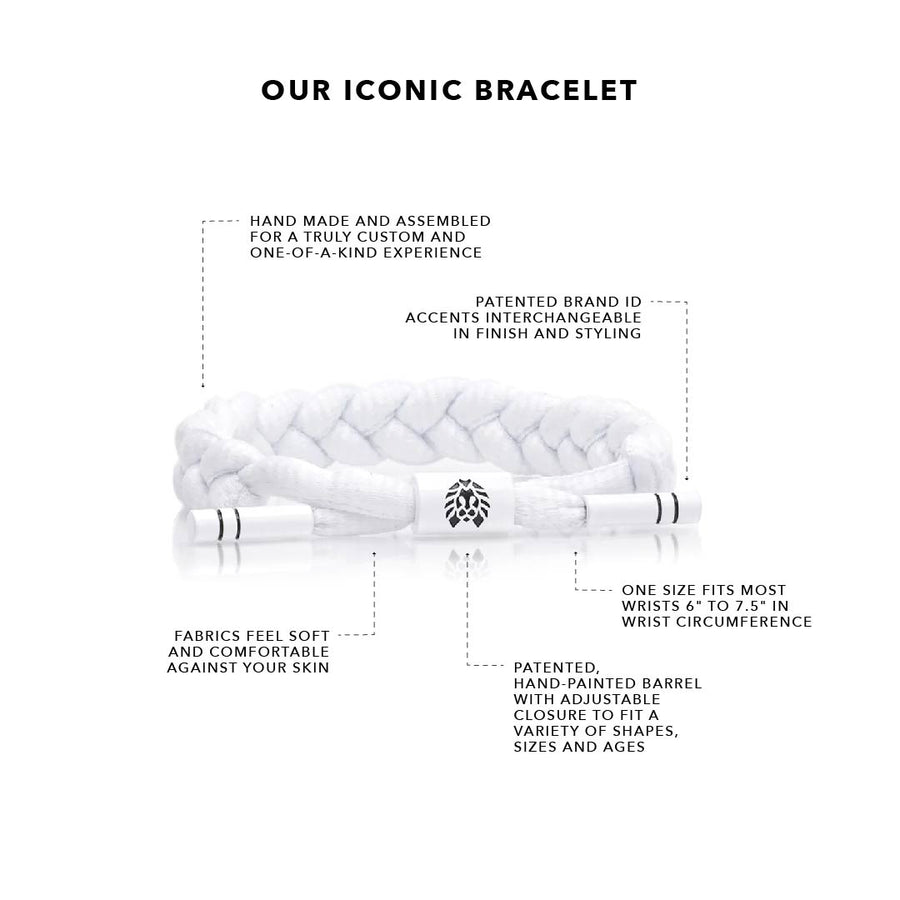 OUR ICONIC BRACELET

HAND MADE AND ASSEMBLED FOR A TRULY CUSTOM AND ONE-OF-A-KIND EXPERIENCE

PATENTED BRAND ID ACCENTS INTERCHANGEABLE IN FINISH AND STYLING

ONE SIZE FITS MOST WRISTS 6" TO 7.5" IN WRIST CIRCUMFERENCE

FABRICS FEEL SOFT AND COMFORTABLE AGAINST YOUR SKIN

PATENTED, HAND-PAINTED BARREL WITH ADJUSTABLE CLOSURE TO FIT A VARIETY OF SHAPES, SIZES AND AGES