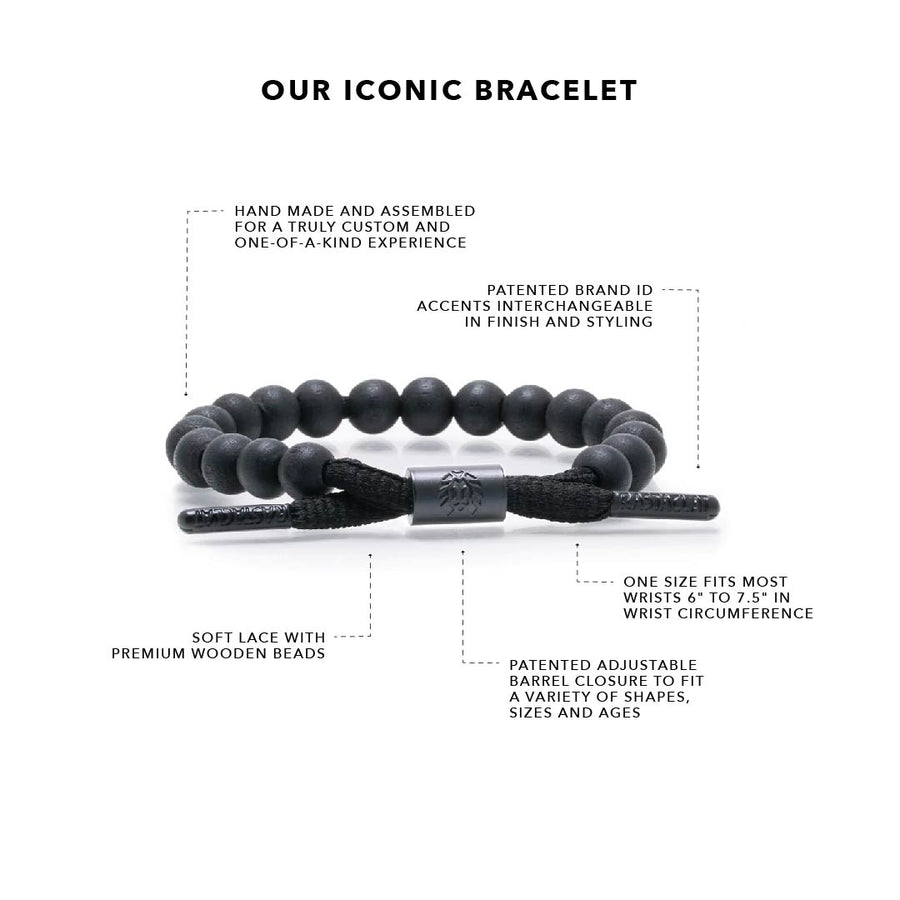 OUR ICONIC BRACELET

HAND MADE AND ASSEMBLED FOR A TRULY CUSTOM AND ONE-OF-A-KIND EXPERIENCE

PATENTED BRAND ID ACCENTS INTERCHANGEABLE IN FINISH AND STYLING

RASTACLAT

RASTACLAT

ONE SIZE FITS MOST WRISTS 6" TO 7.5" IN WRIST CIRCUMFERENCE

SOFT LACE WITH PREMIUM WOODEN BEADS

PATENTED ADJUSTABLE BARREL CLOSURE TO FIT A VARIETY OF SHAPES, SIZES AND AGES