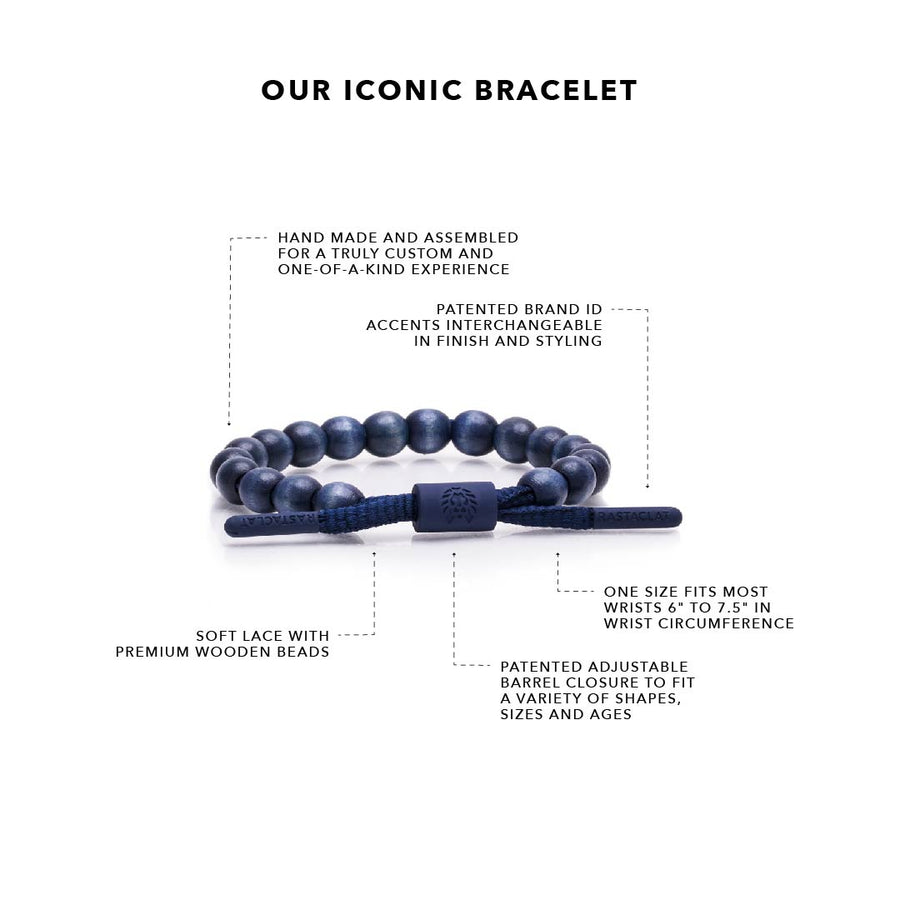 OUR ICONIC BRACELET

HAND MADE AND ASSEMBLED FOR A TRULY CUSTOM AND ONE-OF-A-KIND EXPERIENCE

PATENTED BRAND ID ACCENTS INTERCHANGEABLE IN FINISH AND STYLING

RASTACLAT

RASTACLAT

ONE SIZE FITS MOST WRISTS 6" TO 7.5" IN WRIST CIRCUMFERENCE

SOFT LACE WITH PREMIUM WOODEN BEADS

PATENTED ADJUSTABLE BARREL CLOSURE TO FIT A VARIETY OF SHAPES, SIZES AND AGES