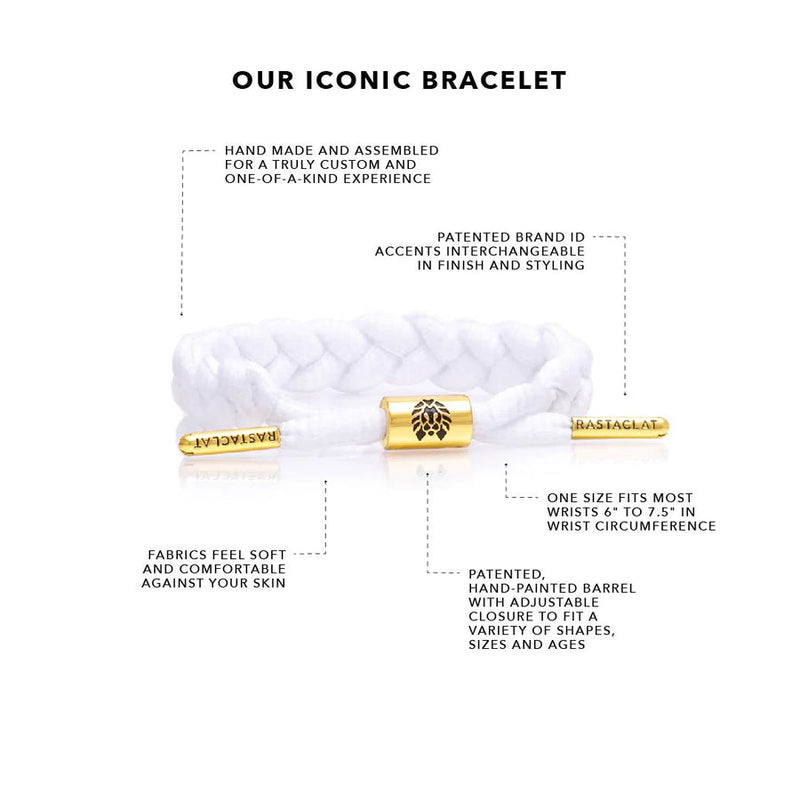 OUR ICONIC BRACELET

HAND MADE AND ASSEMBLED FOR A TRULY CUSTOM AND ONE-OF-A-KIND EXPERIENCE

PATENTED BRAND ID ACCENTS INTERCHANGEABLE IN FINISH AND STYLING

RASTACLAT

RASTACLAT

ONE SIZE FITS MOST WRISTS 6" TO 7.5" IN WRIST CIRCUMFERENCE

FABRICS FEEL SOFT AND COMFORTABLE AGAINST YOUR SKIN

PATENTED, HAND-PAINTED BARREL WITH ADJUSTABLE CLOSURE TO FIT A VARIETY OF SHAPES, SIZES AND AGES